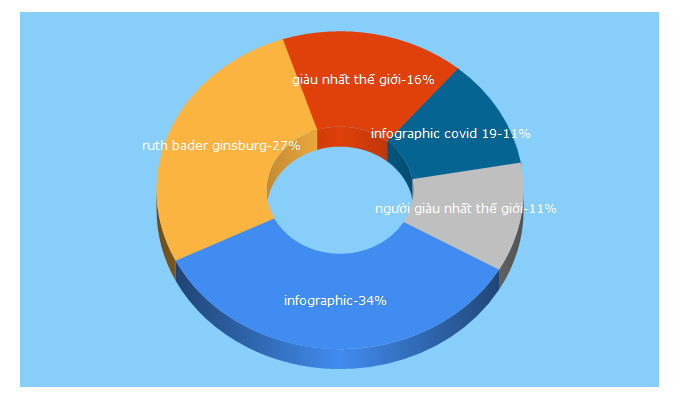 giàu nhất thế giới-16%
infographic covid 19-11%
ruth bader ginsburg-27%
người giàu nhất thế giới-11%
infographic-34%